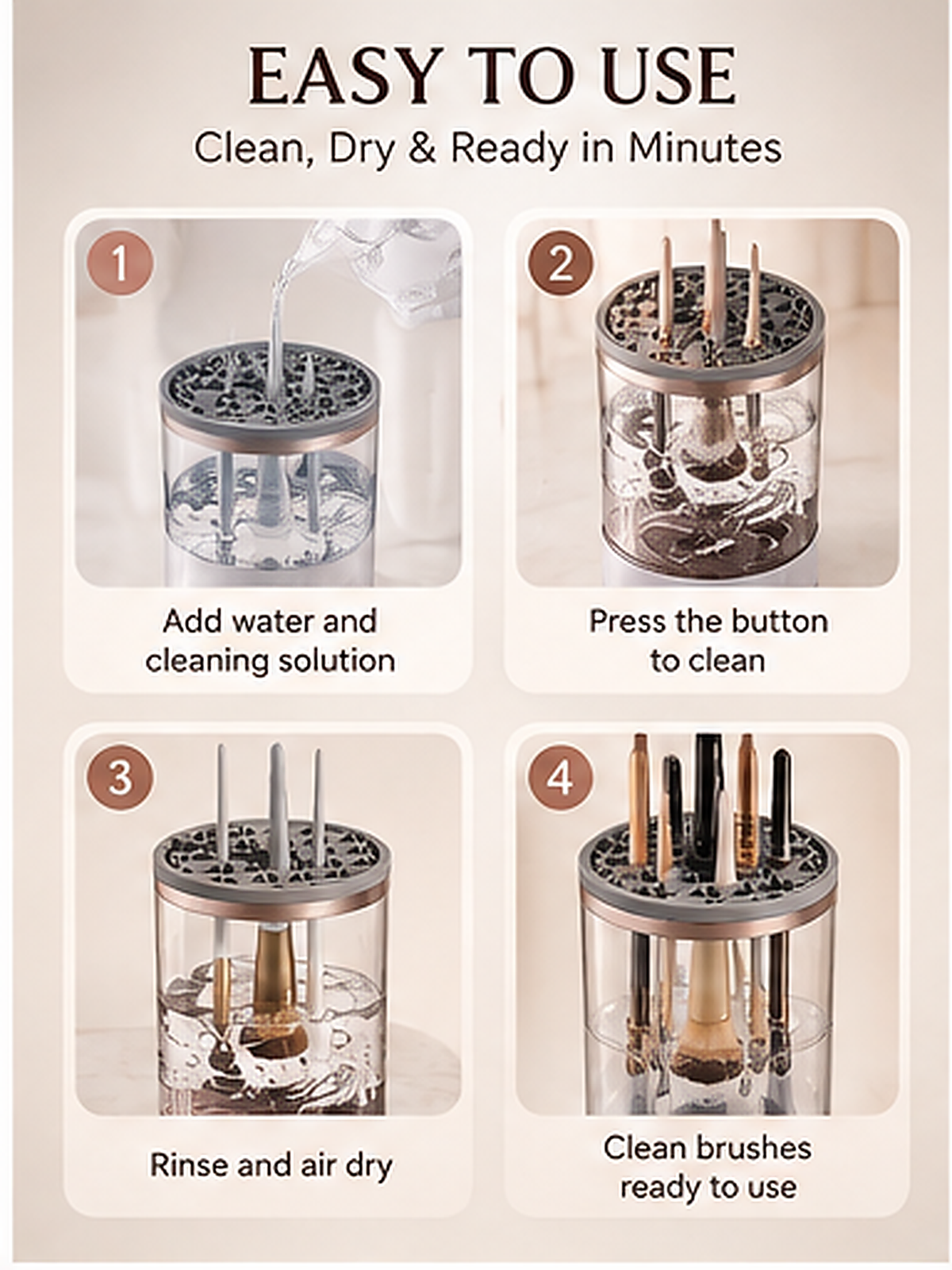 EASY TO USE

Clean, Dry & Ready in Minutes

1

Add water and cleaning solution

2

Press the button to clean

3

Rinse and air dry

4

Clean brushes ready to use